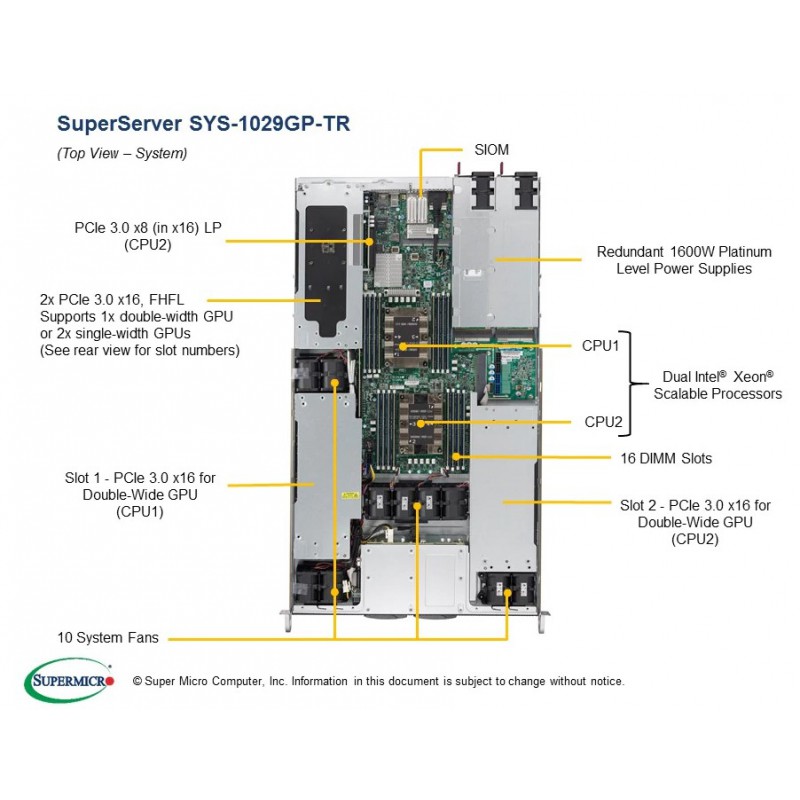 SuperServer SYS-1029GP-TR

(Top View – System)

SIOM

PCIe 3.0 x8 (in x16) LP
(CPU2)

Redundant 1600W Platinum
Level Power Supplies

2x PCIe 3.0 x16, FHFL
Supports 1x double-width GPU
or 2x single-width GPUs
(See rear view for slot numbers)

CPU1

Dual Intel® Xeon®
Scalable Processors

CPU2

16 DIMM Slots

Slot 1 - PCIe 3.0 x16 for
Double-Wide GPU
(CPU1)

Slot 2 - PCIe 3.0 x16 for
Double-Wide GPU
(CPU2)

10 System Fans

SUPERMICRO

© Super Micro Computer, Inc. Information in this document is subject to change without notice.